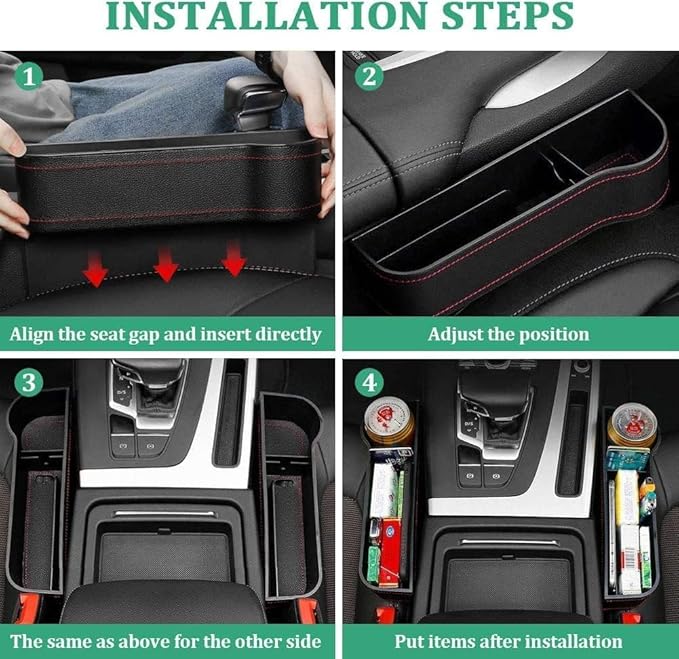 INSTALLATION STEPS

1

Align the seat gap and insert directly

2

Adjust the position

3

The same as above for the other side

4

Put items after installation